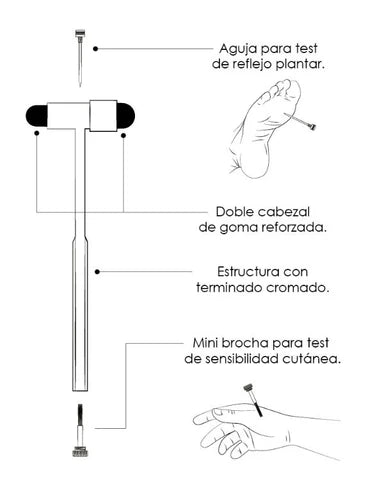 Aguja para test de reflejo plantar.

Doble cabezal de goma reforzada.

Estructura con terminado cromado.

Mini brocha para test de sensibilidad cutánea.